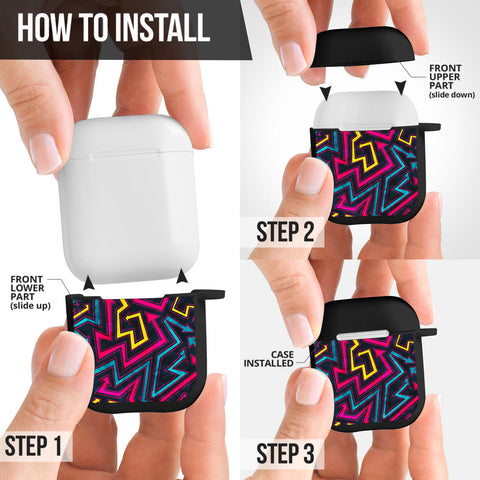 HOW TO INSTALL

FRONT LOWER PART (slide up)

STEP 1

FRONT UPPER PART (slide down)

STEP 2

CASE INSTALLED

STEP 3