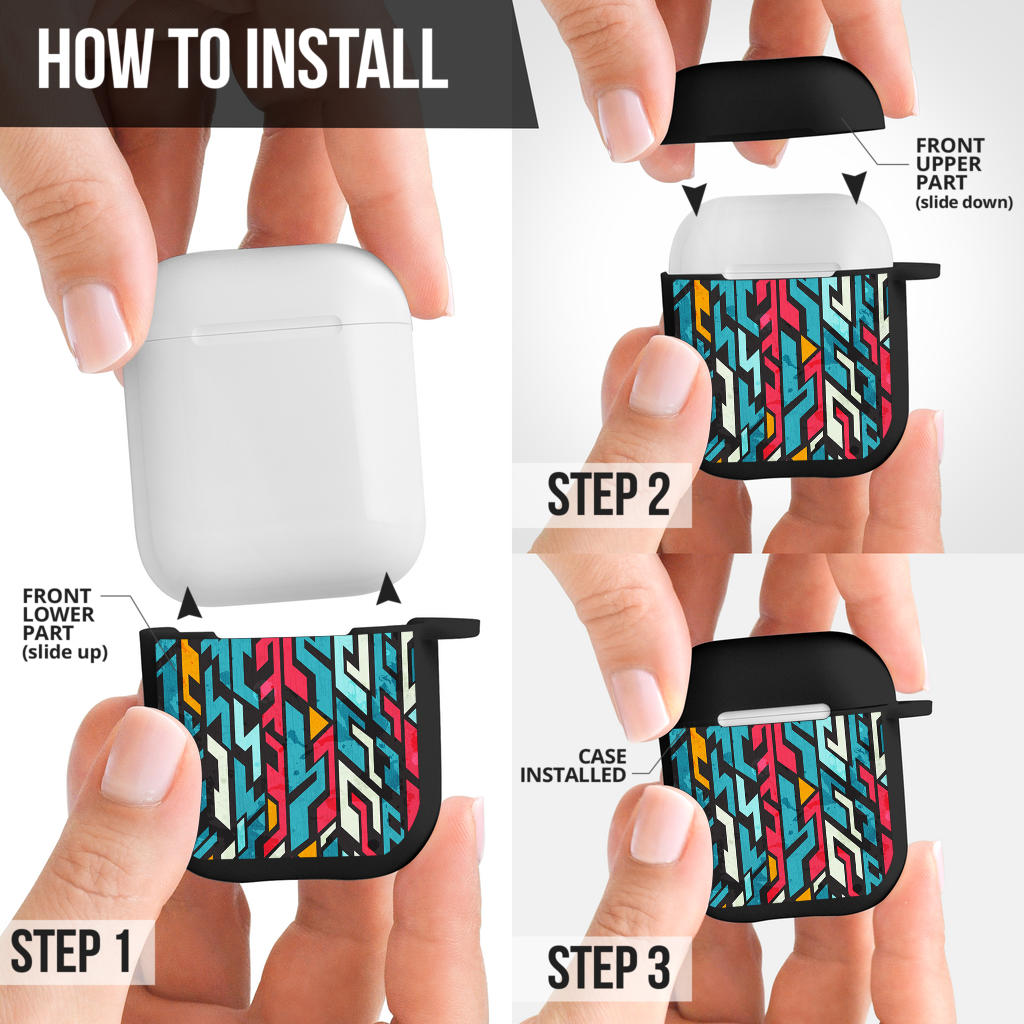 HOW TO INSTALL

FRONT LOWER PART (slide up)

STEP 1

FRONT UPPER PART (slide down)

STEP 2

CASE INSTALLED

STEP 3